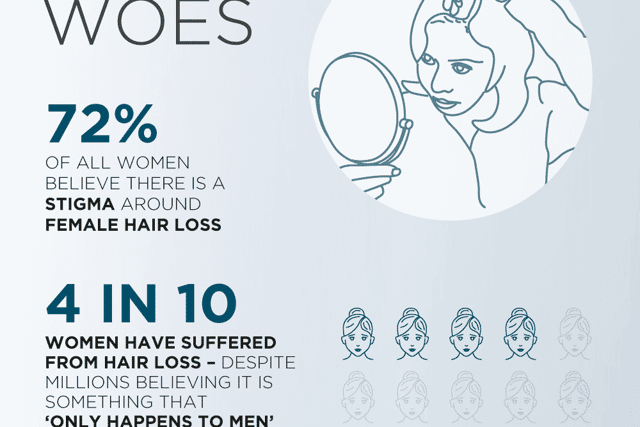 WOES

72%

OF ALL WOMEN BELIEVE THERE IS A STIGMA AROUND FEMALE HAIR LOSS

4 IN 10

WOMEN HAVE SUFFERED FROM HAIR LOSS – DESPITE MILLIONS BELIEVING IT IS SOMETHING THAT 'ONLY HAPPENS TO MEN'